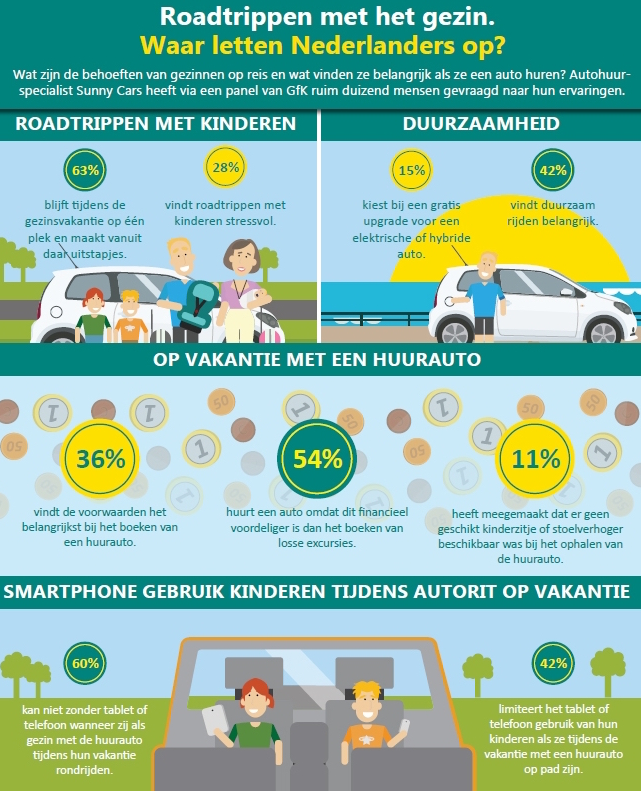 Roadtrippen met het gezin.
Waar letten Nederlanders op?

Wat zijn de behoeften van gezinnen op reis en wat vinden ze belangrijk als ze een auto huren? Autohuurspecialist Sunny Cars heeft via een panel van GfK ruim duizend mensen gevraagd naar hun ervaringen.

ROADTRIPPEN MET KINDEREN

63%

blijft tijdens de gezinsvakantie op één plek en maakt vanuit daar uitstapjes.

28%

vindt roadtrippen met kinderen stressvol.

DUURZAAMHEID

15%

kiest bij een gratis upgrade voor een elektrische of hybride auto.

42%

vindt duurzaam rijden belangrijk.

OP VAKANTIE MET EEN HUURAUTO

36%

vindt de voorwaarden het belangrijkst bij het boeken van een huurauto.

54%

huurt een auto omdat dit financieel voordeliger is dan het boeken van losse excursies.

11%

heeft meegemaakt dat er geen geschikt kinderzitje of stoelverhoger beschikbaar was bij het ophalen van de huurauto.

SMARTPHONE GEBRUIK KINDEREN TIJDENS AUTORIT OP VAKANTIE

60%

kan niet zonder tablet of telefoon wanneer zij als gezin met de huurauto tijdens hun vakantie rondrijden.

42%

limiteert het tablet of telefoon gebruik van hun kinderen als ze tijdens de vakantie met een huurauto op pad zijn.